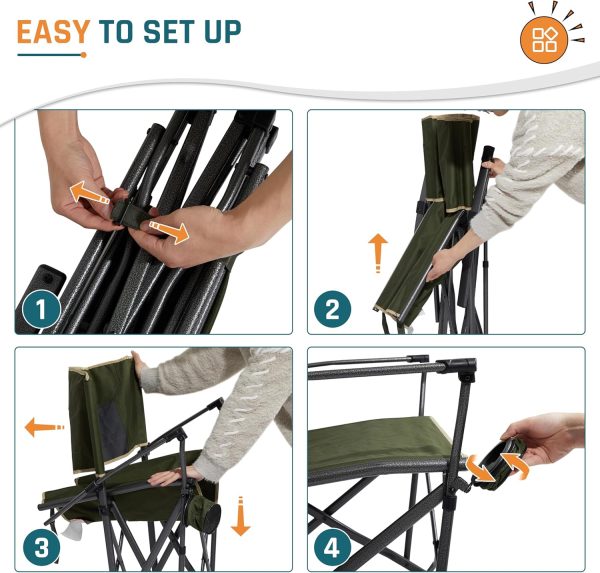 EASY TO SET UP

1

2

3

4